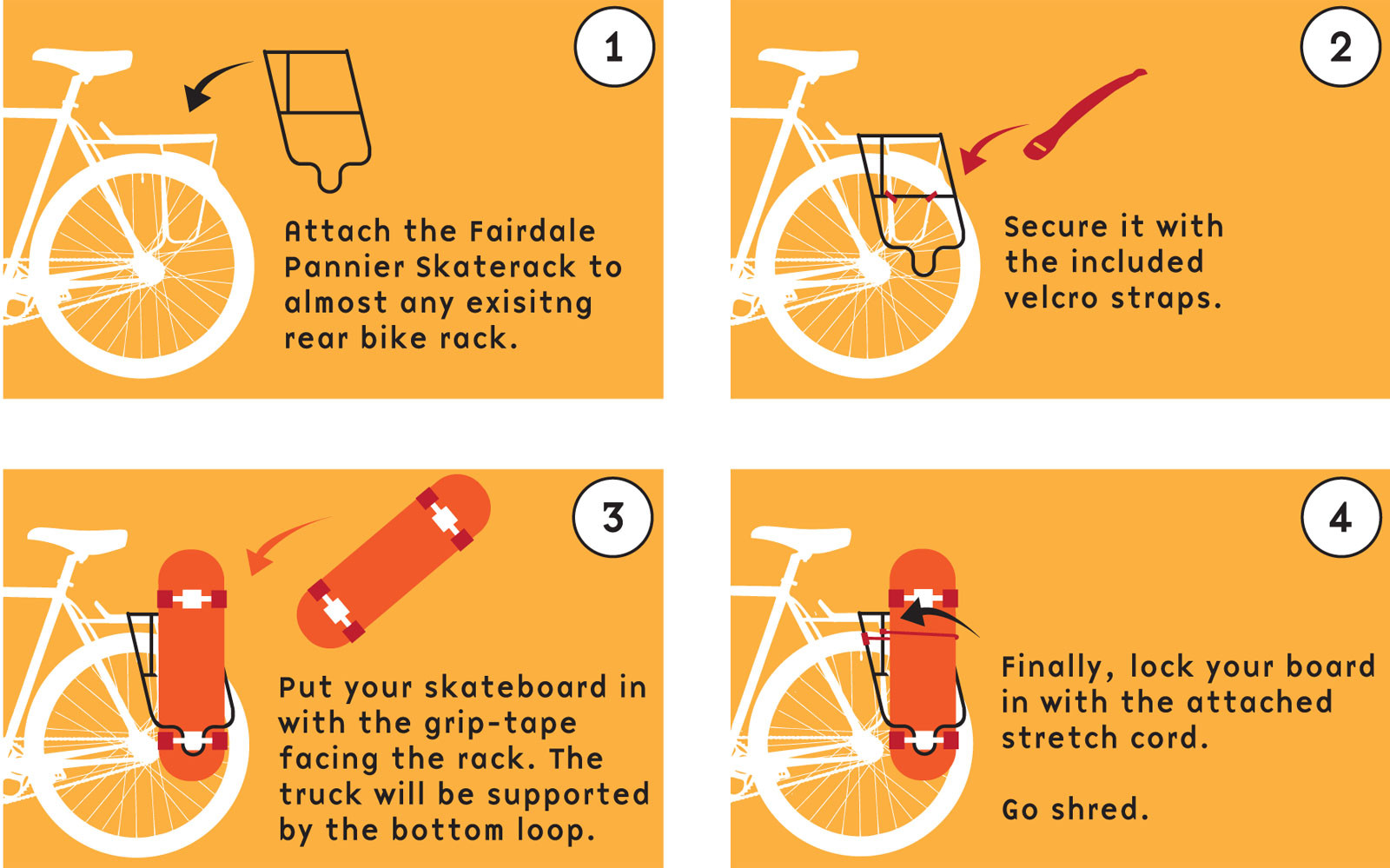 1

Attach the Fairdale Pannier Skaterack to almost any exisitng rear bike rack.

2

Secure it with the included velcro straps.

3

Put your skateboard in with the grip-tape facing the rack. The truck will be supported by the bottom loop.

4

Finally, lock your board in with the attached stretch cord.

Go shred.