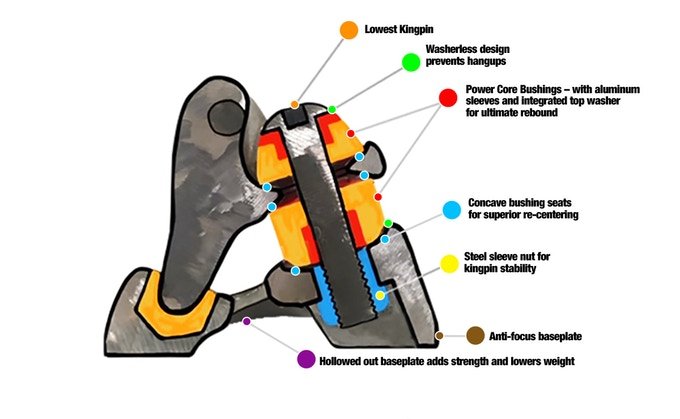 Lowest Kingpin

Washerless design prevents hangups

Power Core Bushings – with aluminum sleeves and integrated top washer for ultimate rebound

Concave bushing seats for superior re-centering

Steel sleeve nut for kingpin stability

Anti-focus baseplate

Hollowed out baseplate adds strength and lowers weight