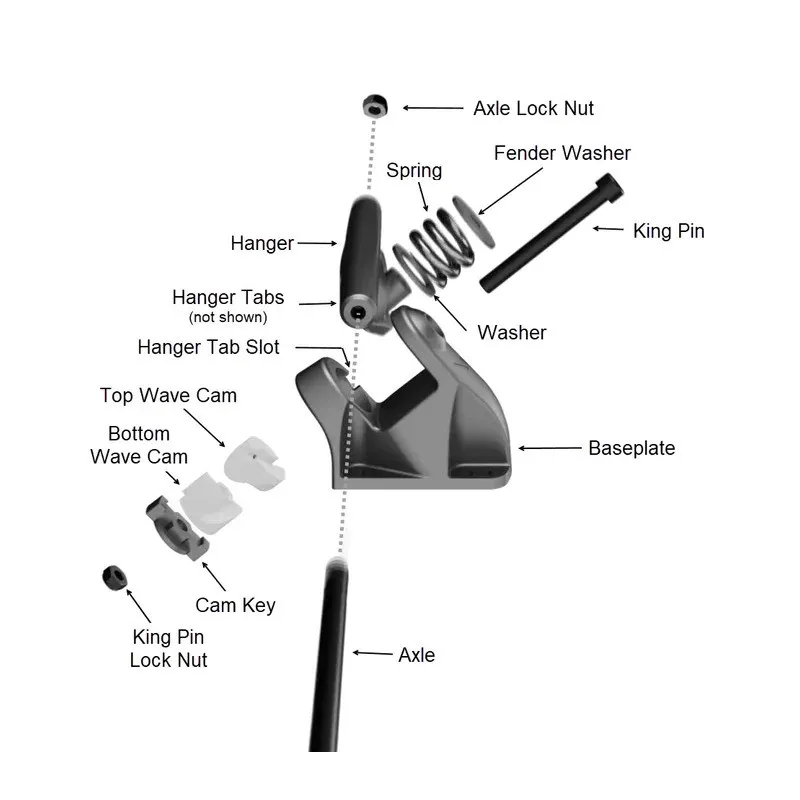 Axle Lock Nut

Fender Washer

Spring

King Pin

Hanger

Hanger Tabs
(not shown)

Washer

Hanger Tab Slot

Top Wave Cam

Bottom
Wave Cam

Baseplate

Cam Key

King Pin
Lock Nut

Axle